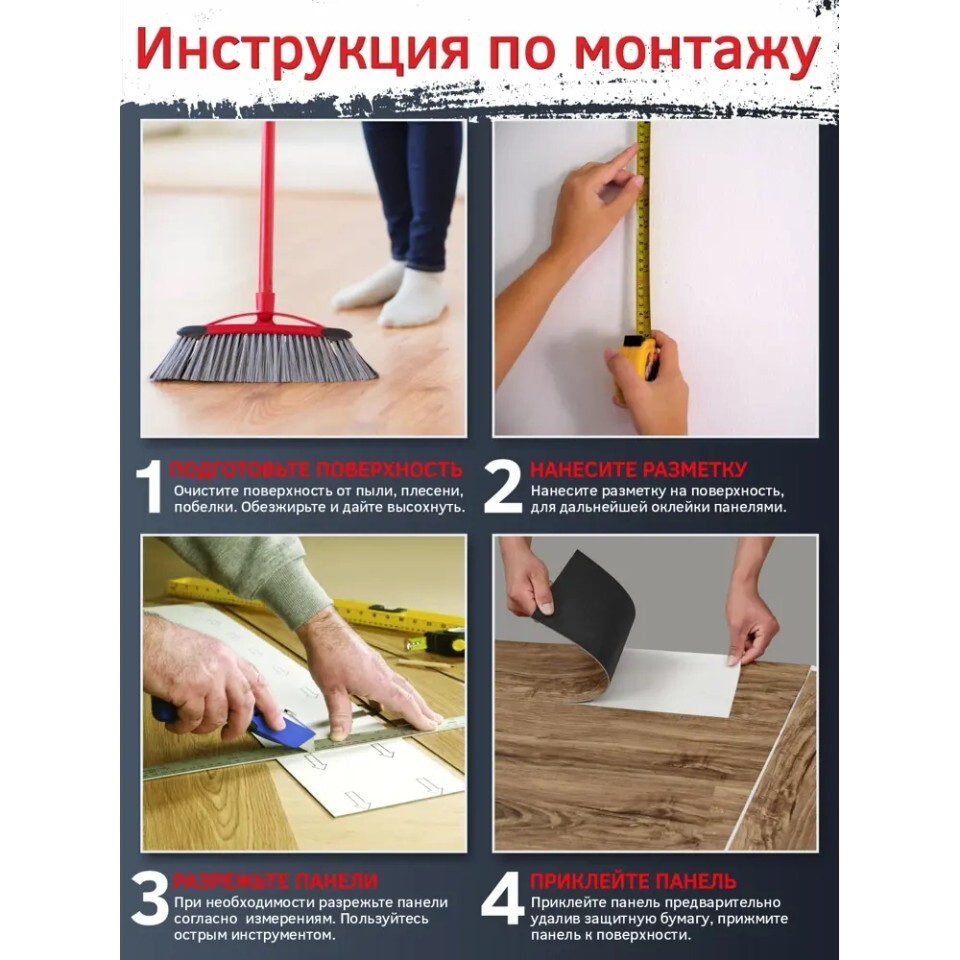 Инструкция по монтажу

1 ПОДГОТОВЬТЕ ПОВЕРХНОСТЬ
Очистите поверхность от пыли, плесени, побелки. Обезжирьте и дайте высохнуть.

2 НАНЕСИТЕ РАЗМЕТКУ
Нанесите разметку на поверхность, для дальнейшей оклейки панелями.

3 РАЗРЕЖЬТЕ ПАНЕЛИ
При необходимости разрежьте панели согласно измерениям. Пользуйтесь острым инструментом.

4 ПРИКЛЕЙТЕ ПАНЕЛЬ
Приклейте панель предварительно удалив защитную бумагу, прижмите панель к поверхности.